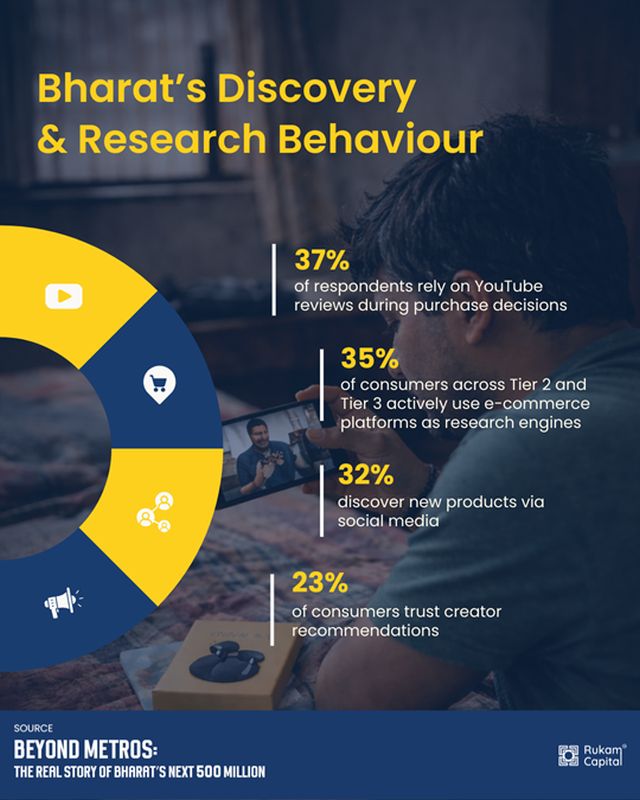 Bharat's Discovery & Research Behaviour

37%
of respondents rely on YouTube reviews during purchase decisions

35%
of consumers across Tier 2 and Tier 3 actively use e-commerce platforms as research engines

32%
discover new products via social media

23%
of consumers trust creator recommendations

SOURCE
BEYOND METROS:
THE REAL STORY OF BHARAT'S NEXT 500 MILLION

Rukam® Capital